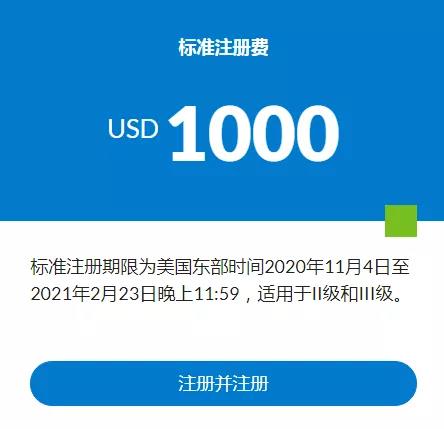 标准注册费

USD 1000

标准注册期限为美国东部时间2020年11月4日至2021年2月23日晚上11:59，适用于II级和III级。

注册并注册