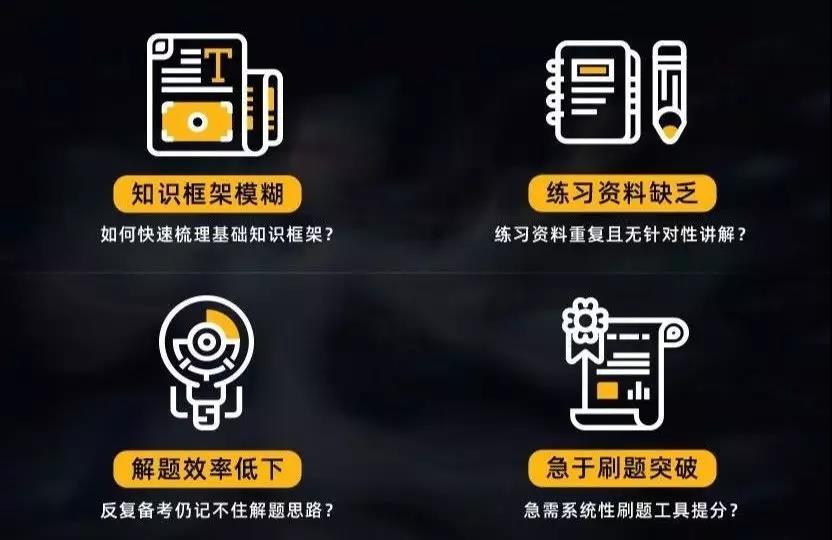 T

知识框架模糊

如何快速梳理基础知识框架？

练习资料缺乏

练习资料重复且无针对性讲解？

解题效率低下

反复备考仍记不住解题思路？

急于刷题突破

急需系统性刷题工具提分？