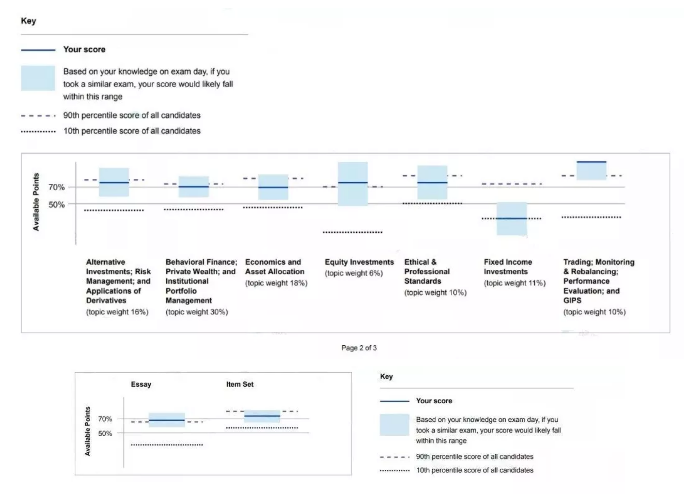 Key

Your score

Based on your knowledge on exam day, if you took a similar exam, your score would likely fall within this range

90th percentile score of all candidates

10th percentile score of all candidates

Available Points

70%

50%

Alternative Investments; Risk Management; and Applications of Derivatives
(topic weight 16%)

Behavioral Finance; Private Wealth; and Institutional Portfolio Management
(topic weight 30%)

Economics and Asset Allocation
(topic weight 18%)

Equity Investments
(topic weight 6%)

Ethical & Professional Standards
(topic weight 10%)

Fixed Income Investments
(topic weight 11%)

Trading; Monitoring & Rebalancing; Performance Evaluation; and GIPS
(topic weight 10%)

Page 2 of 3

Essay

Item Set

Available Points

70%

50%

Key

Your score

Based on your knowledge on exam day, if you took a similar exam, your score would likely fall within this range

90th percentile score of all candidates

10th percentile score of all candidates