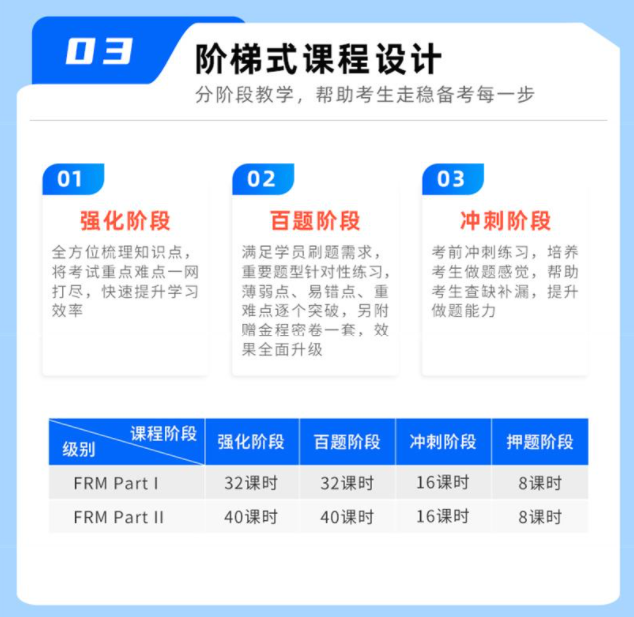 03

阶梯式课程设计

分阶段教学，帮助考生走稳备考每一步

01

强化阶段

全方位梳理知识点，将考试重点难点一网打尽，快速提升学习效率

02

百题阶段

满足学员刷题需求，重要题型针对性练习，薄弱点、易错点、重难点逐个突破，另附赠金程密卷一套，效果全面升级

03

冲刺阶段

考前冲刺练习，培养考生做题感觉，帮助考生查缺补漏，提升做题能力

| 课程阶段 级别 | 强化阶段 | 百题阶段 | 冲刺阶段 | 押题阶段 |
|---|---|---|---|---|
| FRM Part I | 32课时 | 32课时 | 16课时 | 8课时 |
| FRM Part II | 40课时 | 40课时 | 16课时 | 8课时 |