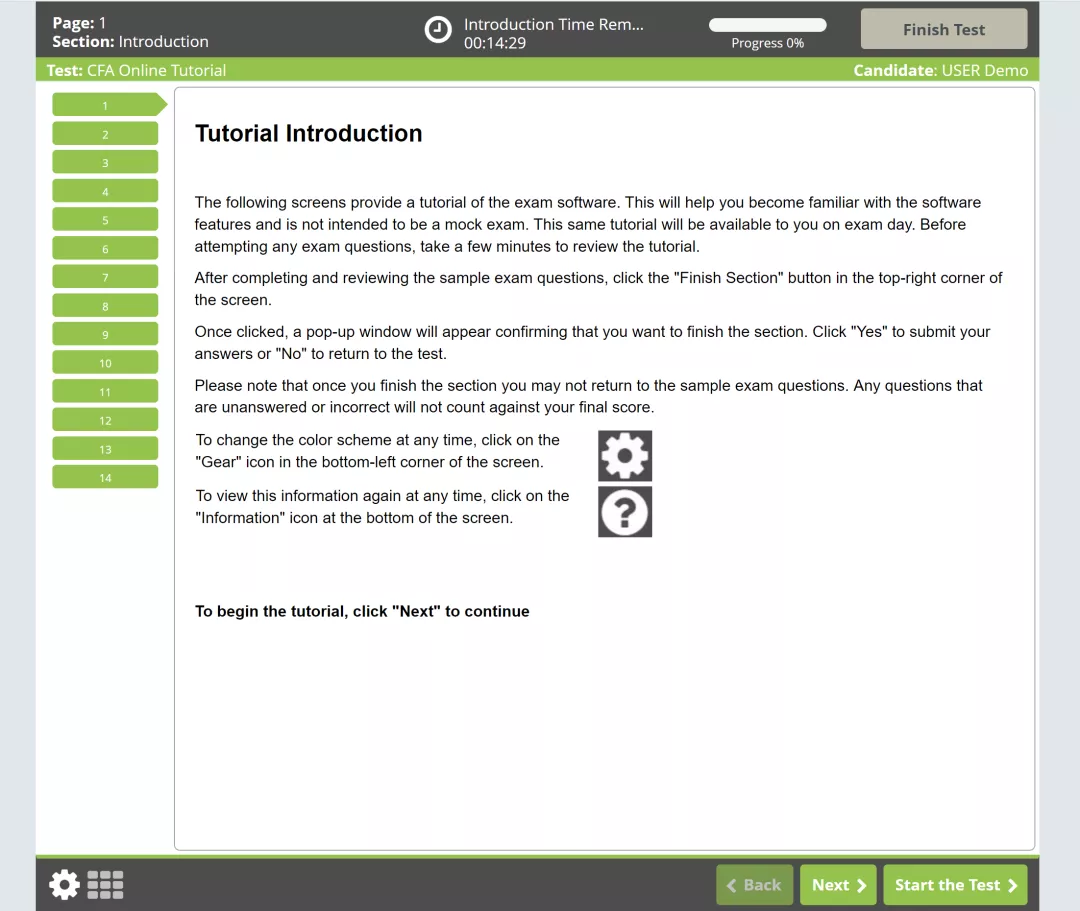 Page: 1
Section: Introduction

Introduction Time Rem...
00:14:29

Progress 0%

Finish Test

Test: CFA Online Tutorial

Candidate: USER Demo

1
2
3
4
5
6
7
8
9
10
11
12
13
14

Tutorial Introduction

The following screens provide a tutorial of the exam software. This will help you become familiar with the software features and is not intended to be a mock exam. This same tutorial will be available to you on exam day. Before attempting any exam questions, take a few minutes to review the tutorial.

After completing and reviewing the sample exam questions, click the "Finish Section" button in the top-right corner of the screen.

Once clicked, a pop-up window will appear confirming that you want to finish the section. Click "Yes" to submit your answers or "No" to return to the test.

Please note that once you finish the section you may not return to the sample exam questions. Any questions that are unanswered or incorrect will not count against your final score.

To change the color scheme at any time, click on the "Gear" icon in the bottom-left corner of the screen.

To view this information again at any time, click on the "Information" icon at the bottom of the screen.

To begin the tutorial, click "Next" to continue

Back

Next

Start the Test