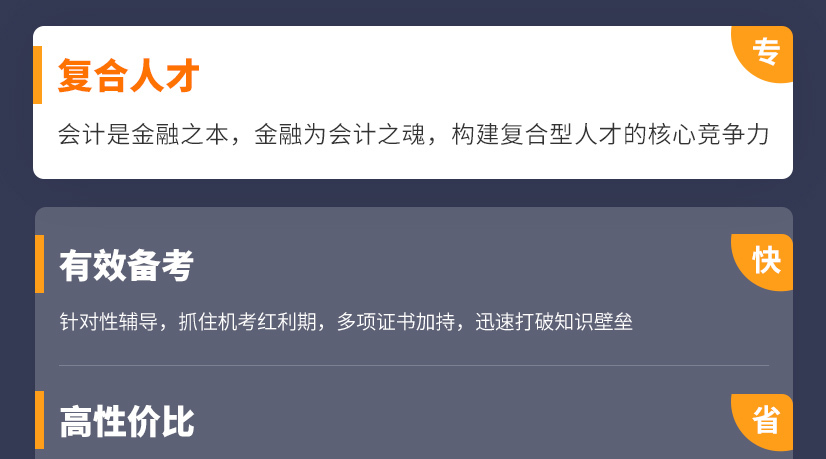 复合人才

专

会计是金融之本，金融为会计之魂，构建复合型人才的核心竞争力

有效备考

快

针对性辅导，抓住机考红利期，多项证书加持，迅速打破知识壁垒

高性价比

省