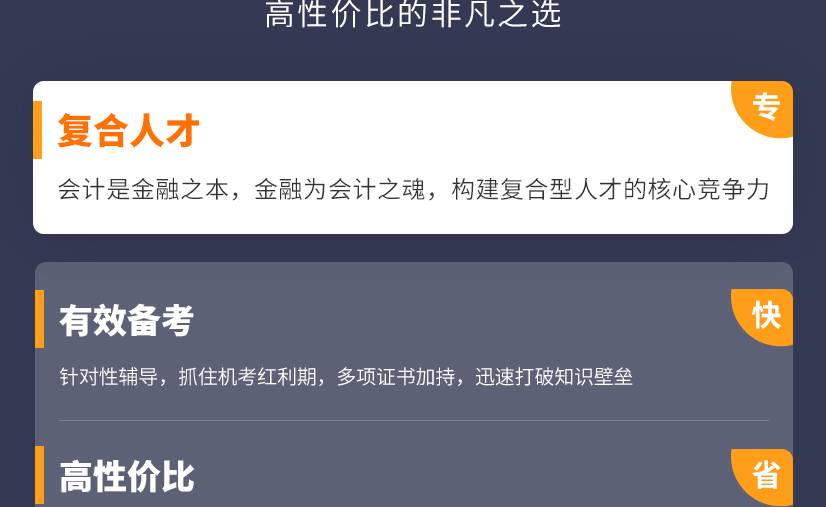 高性价比的非凡之选

复合人才

专

会计是金融之本，金融为会计之魂，构建复合型人才的核心竞争力

有效备考

快

针对性辅导，抓住机考红利期，多项证书加持，迅速打破知识壁垒

高性价比

省