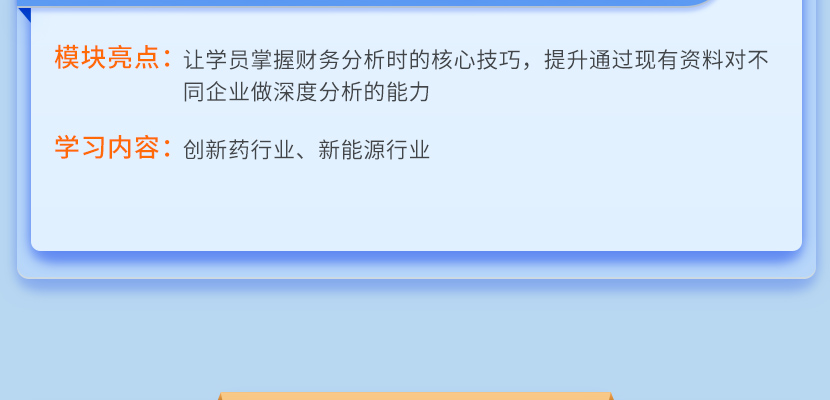 模块亮点：让学员掌握财务分析时的核心技巧，提升通过现有资料对不同企业做深度分析的能力

学习内容：创新药行业、新能源行业